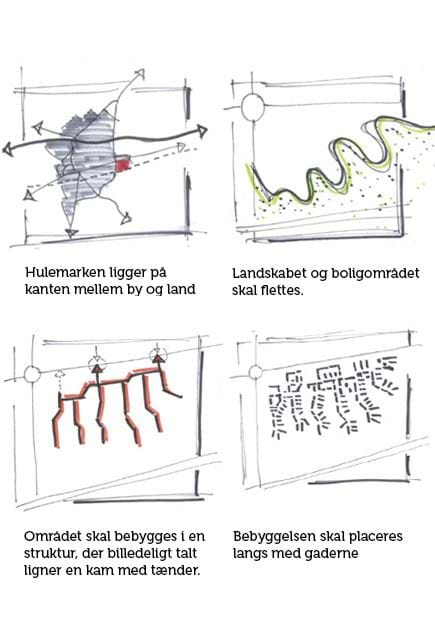 Hulemarken ligger på kanten mellem by og land

Landskabet og boligområdet skal flettes.

Området skal bebygges i en struktur, der billedeligt talt ligner en kam med tænder.

Bebyggelsen skal placeres langs med gaderne